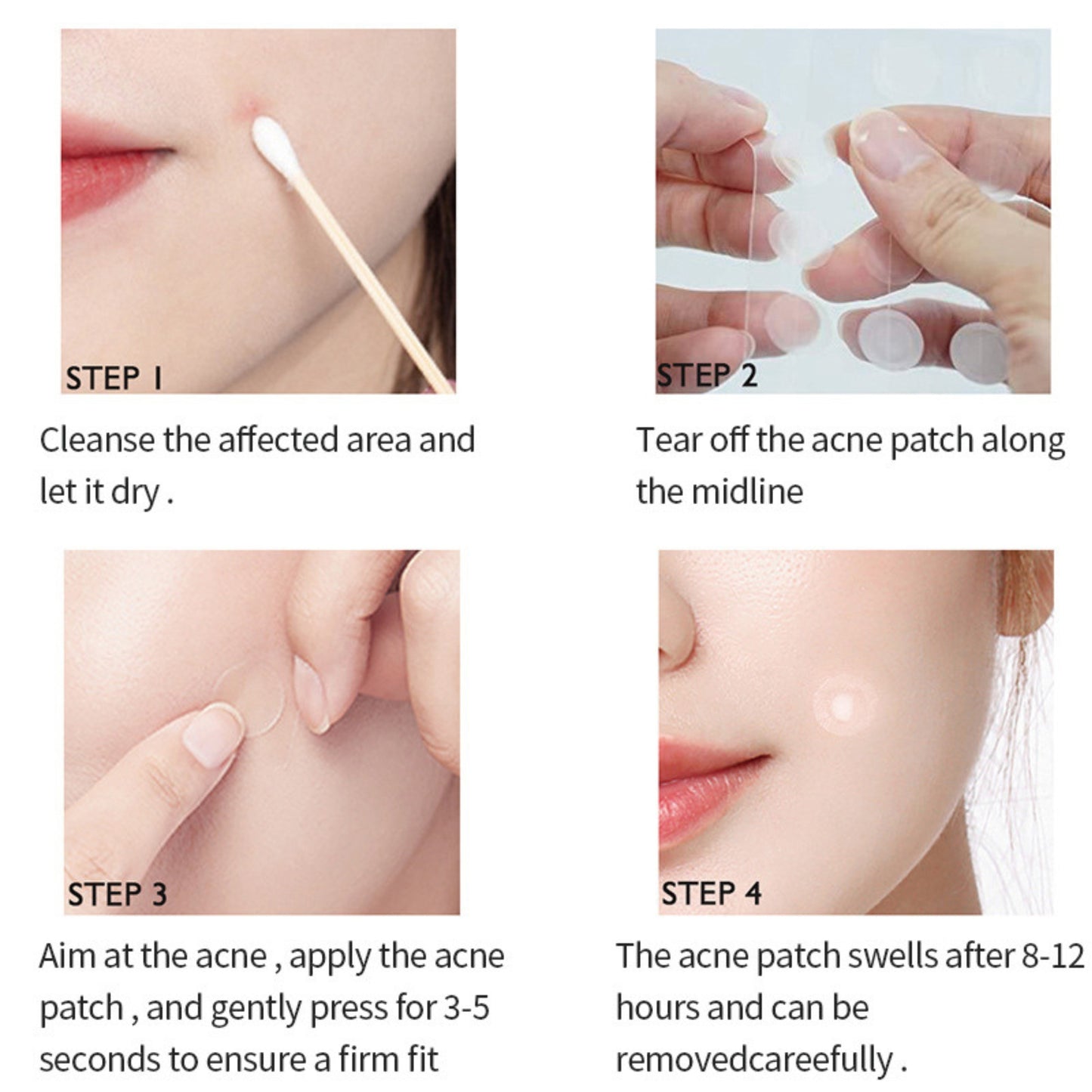 STEP 1

Cleanse the affected area and let it dry .

STEP 2

Tear off the acne patch along the midline

STEP 3

Aim at the acne , apply the acne patch , and gently press for 3-5 seconds to ensure a firm fit

STEP 4

The acne patch swells after 8-12 hours and can be removedcareefully .